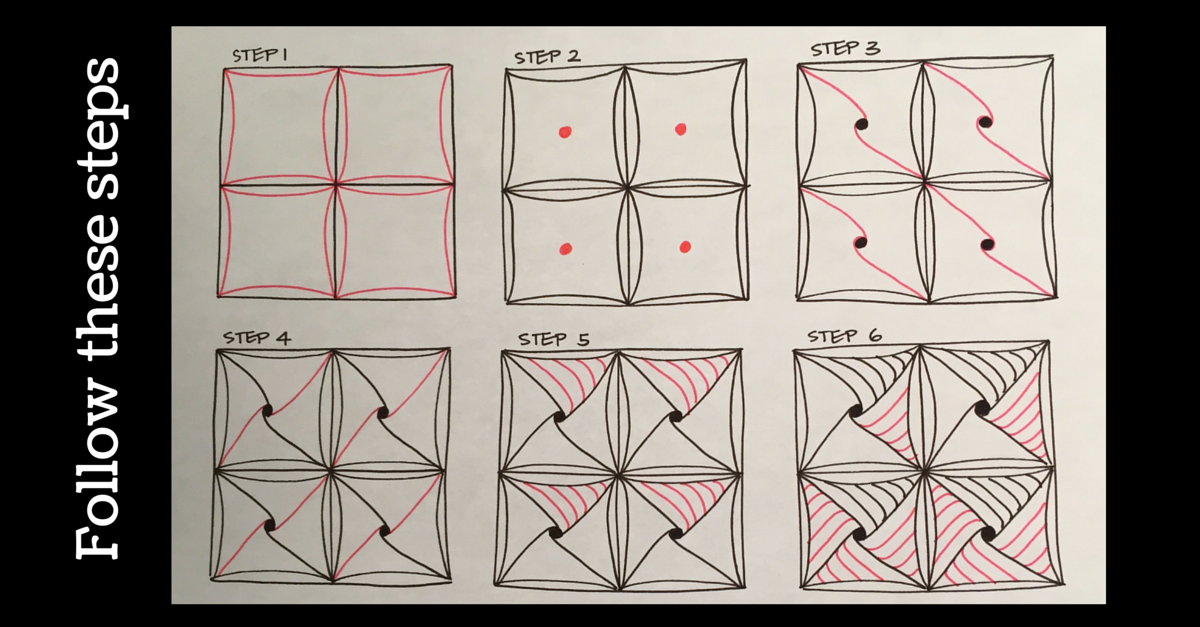 Follow these steps

STEP 1

STEP 2

STEP 3

STEP 4

STEP 5

STEP 6